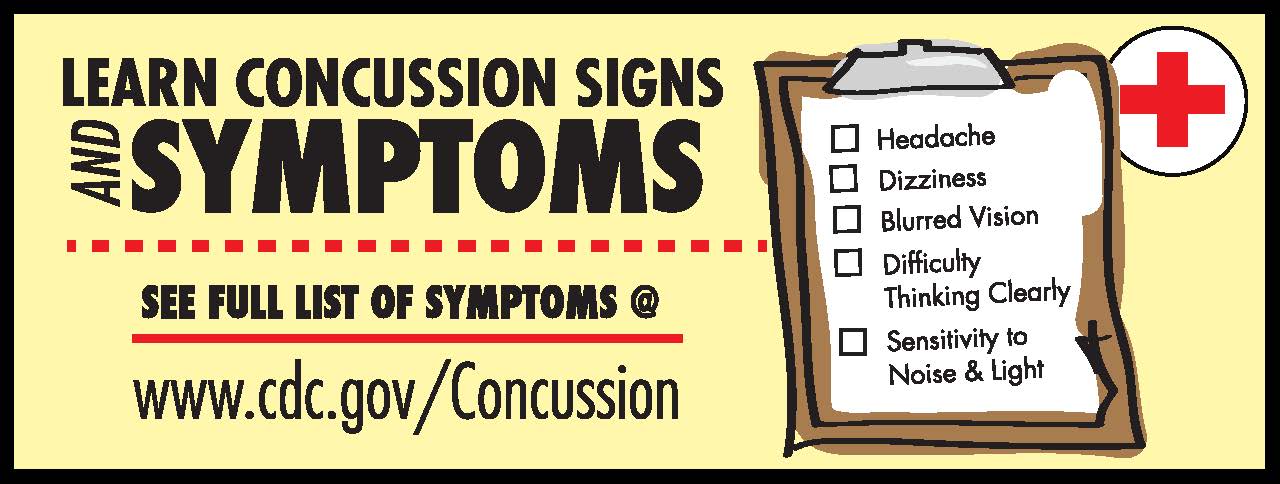 LEARN CONCUSSION SIGNS AND SYMPTOMS

SEE FULL LIST OF SYMPTOMS @

www.cdc.gov/Concussion

☐ Headache
☐ Dizziness
☐ Blurred Vision
☐ Difficulty Thinking Clearly
☐ Sensitivity to Noise & Light